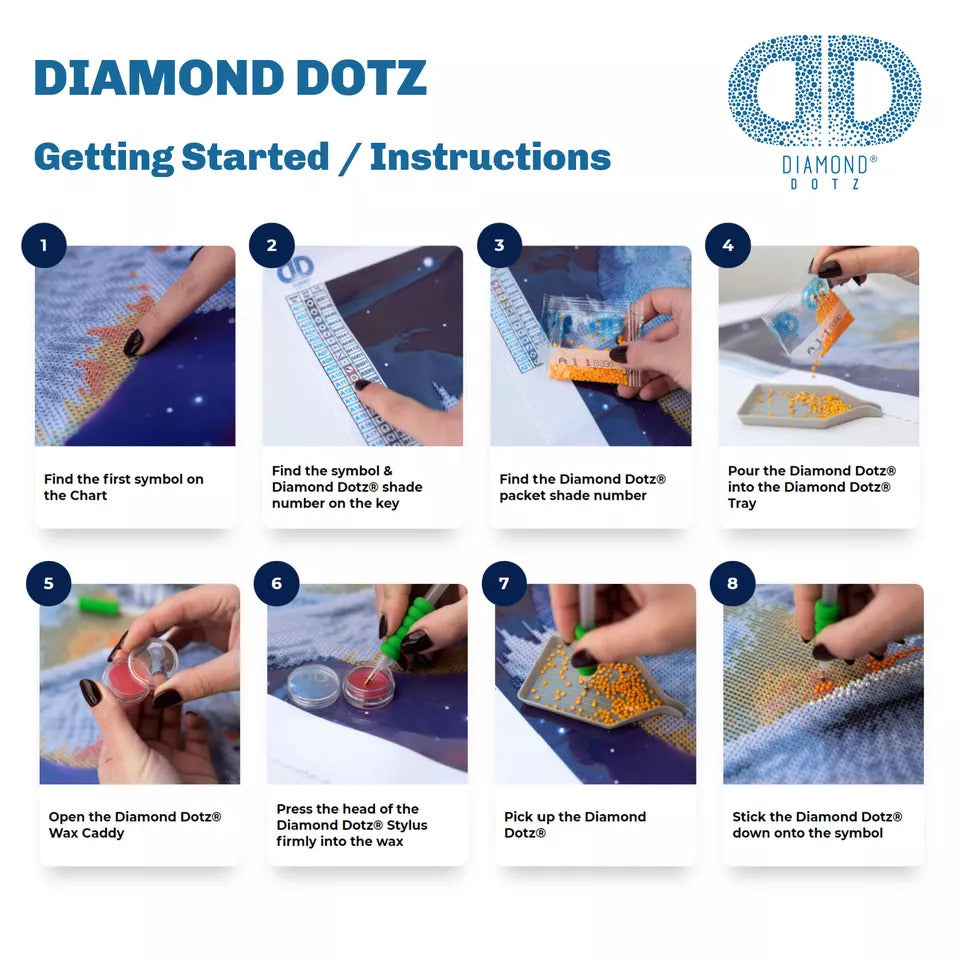 DIAMOND DOTZ

Getting Started / Instructions

DIAMOND® DOTZ

1

Find the first symbol on the Chart

2

Find the symbol & Diamond Dotz® shade number on the key

3

Find the Diamond Dotz® packet shade number

4

Pour the Diamond Dotz® into the Diamond Dotz® Tray

5

Open the Diamond Dotz® Wax Caddy

6

Press the head of the Diamond Dotz® Stylus firmly into the wax

7

Pick up the Diamond Dotz®

8

Stick the Diamond Dotz® down onto the symbol